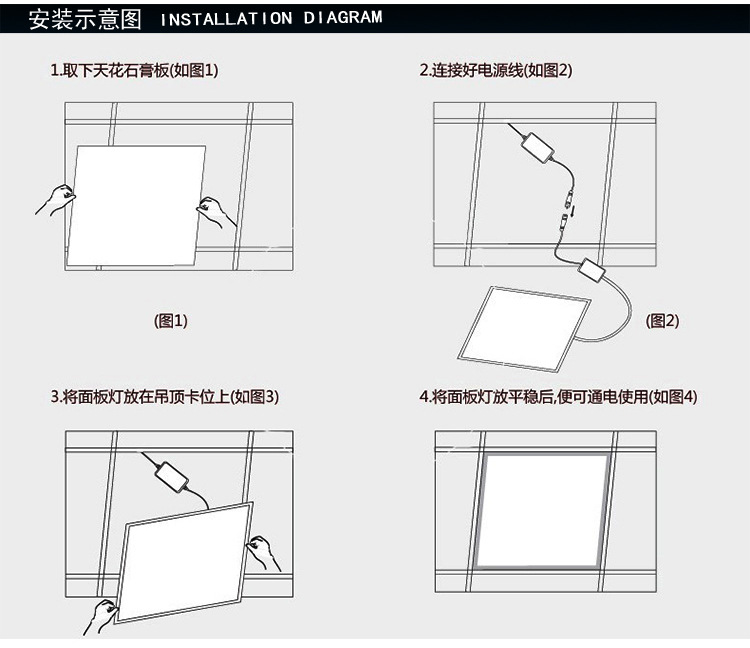 安装示意图 INSTALLATION DIAGRAM

1.取下天花石膏板(如图1)

(图1)

2.连接好电源线(如图2)

(图2)

3.将面板灯放在吊顶卡位上(如图3)

4.将面板灯放平稳后,便可通电使用(如图4)