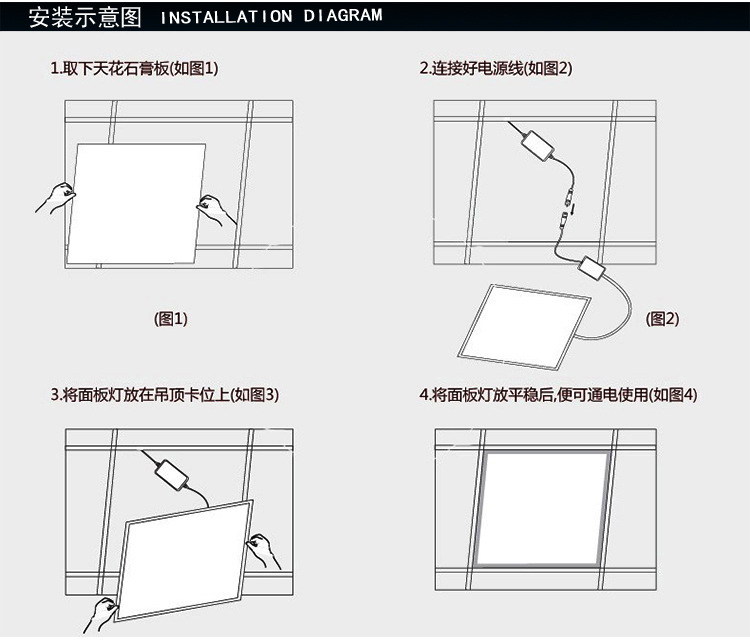 安装示意图 INSTALLATION DIAGRAM

1.取下天花石膏板(如图1)

(图1)

2.连接好电源线(如图2)

(图2)

3.将面板灯放在吊顶卡位上(如图3)

4.将面板灯放平稳后,便可通电使用(如图4)